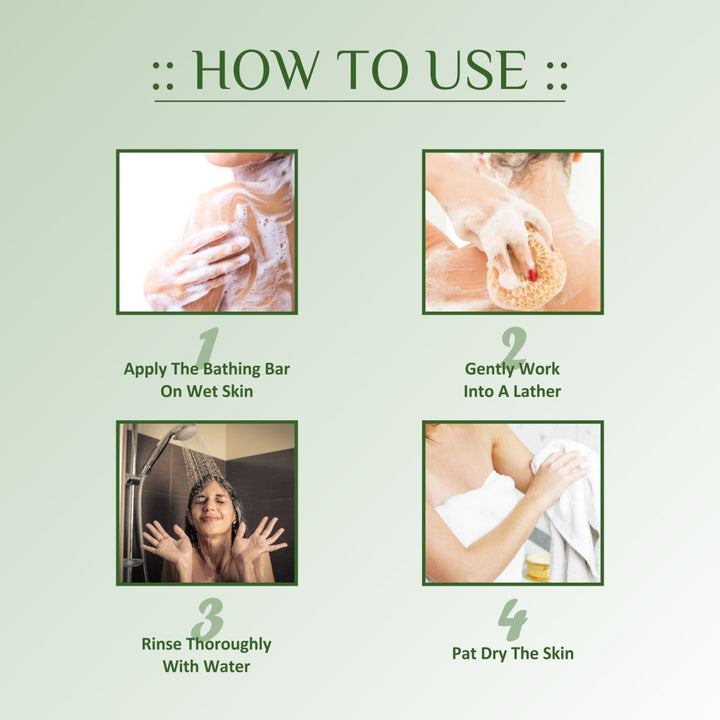 :: HOW TO USE ::

1
Apply The Bathing Bar On Wet Skin

2
Gently Work Into A Lather

3
Rinse Thoroughly With Water

4
Pat Dry The Skin