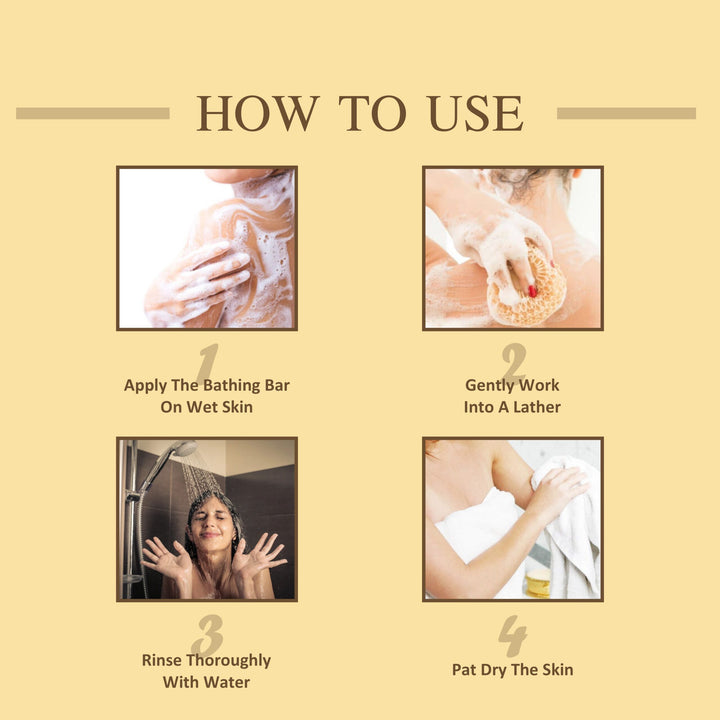 HOW TO USE

1
Apply The Bathing Bar On Wet Skin

2
Gently Work Into A Lather

3
Rinse Thoroughly With Water

4
Pat Dry The Skin