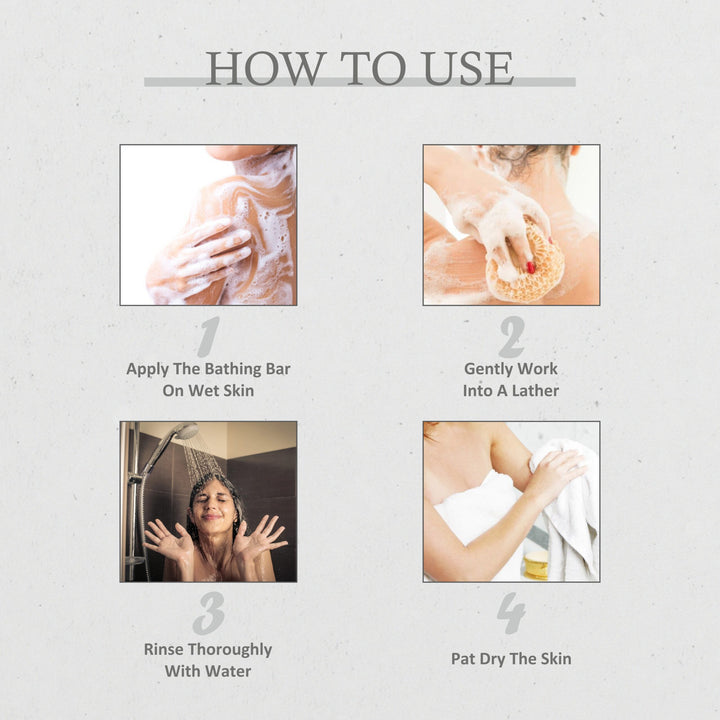 HOW TO USE

1

Apply The Bathing Bar On Wet Skin

2

Gently Work Into A Lather

3

Rinse Thoroughly With Water

4

Pat Dry The Skin