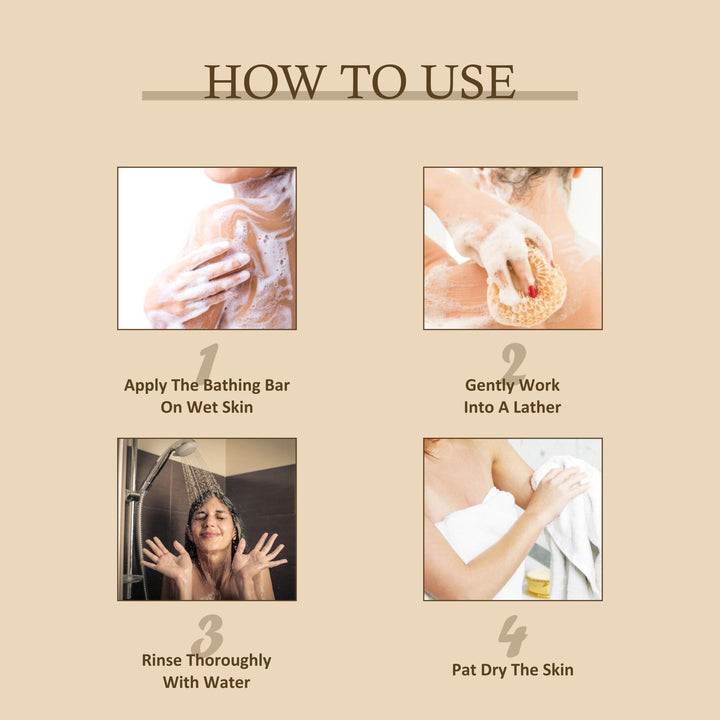 HOW TO USE

1
Apply The Bathing Bar On Wet Skin

2
Gently Work Into A Lather

3
Rinse Thoroughly With Water

4
Pat Dry The Skin