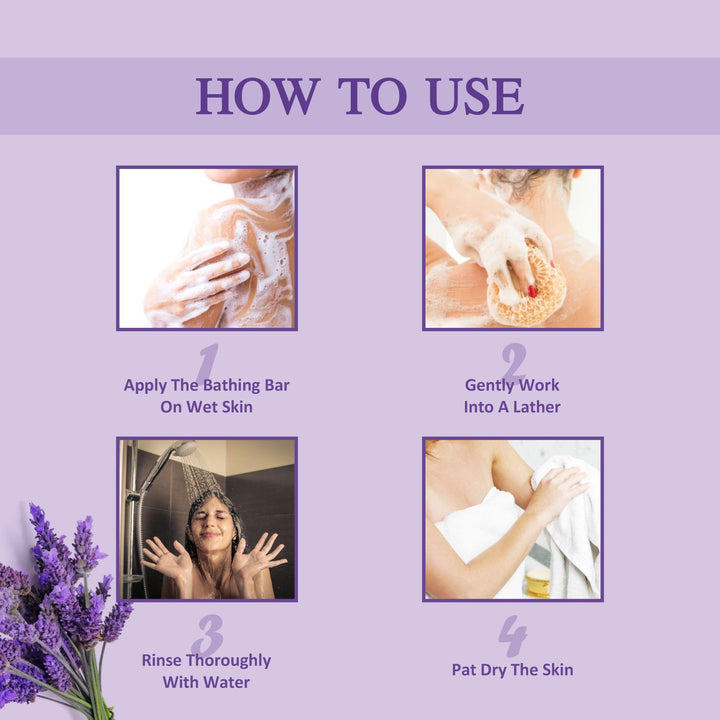 HOW TO USE

1
Apply The Bathing Bar On Wet Skin

2
Gently Work Into A Lather

3
Rinse Thoroughly With Water

4
Pat Dry The Skin