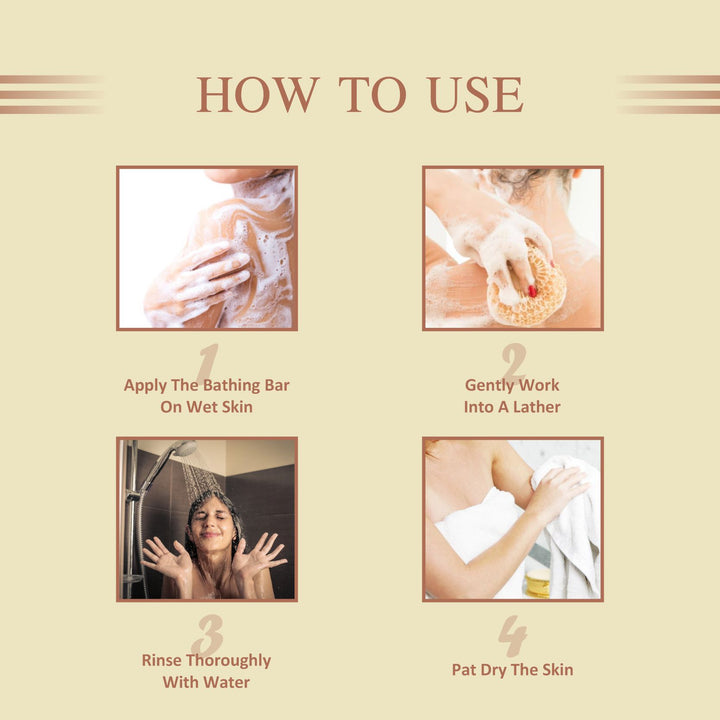 HOW TO USE

1
Apply The Bathing Bar On Wet Skin

2
Gently Work Into A Lather

3
Rinse Thoroughly With Water

4
Pat Dry The Skin