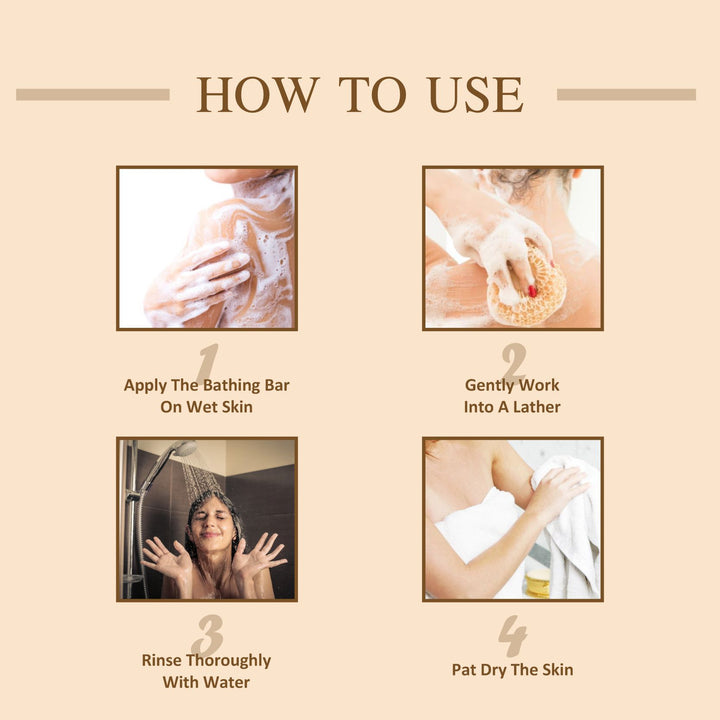 HOW TO USE

1
Apply The Bathing Bar On Wet Skin

2
Gently Work Into A Lather

3
Rinse Thoroughly With Water

4
Pat Dry The Skin